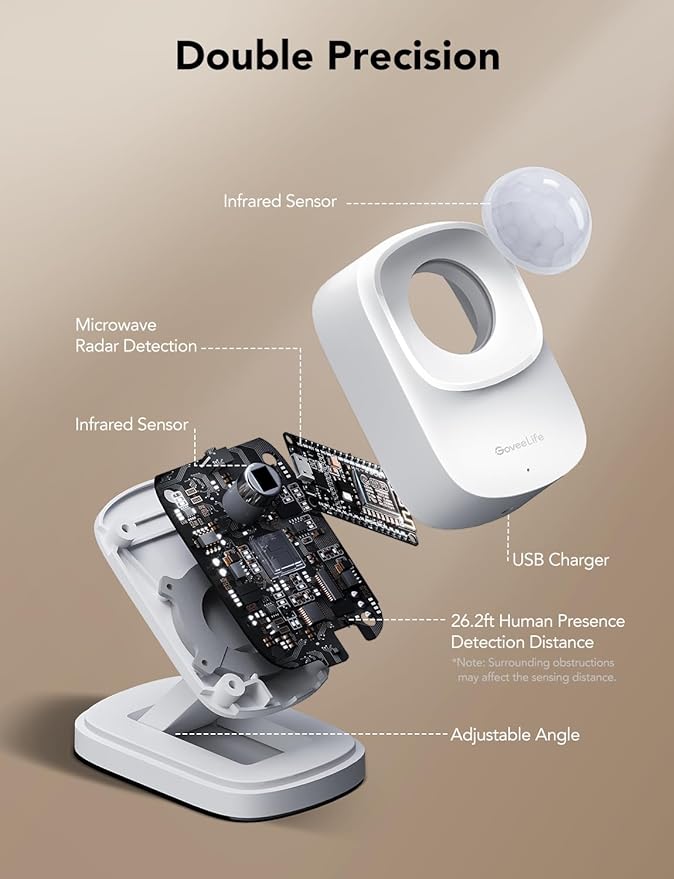 Double Precision

Infrared Sensor

Microwave Radar Detection

Infrared Sensor

GoveeLife

USB Charger

26.2ft Human Presence Detection Distance

*Note: Surrounding obstructions may affect the sensing distance.

Adjustable Angle