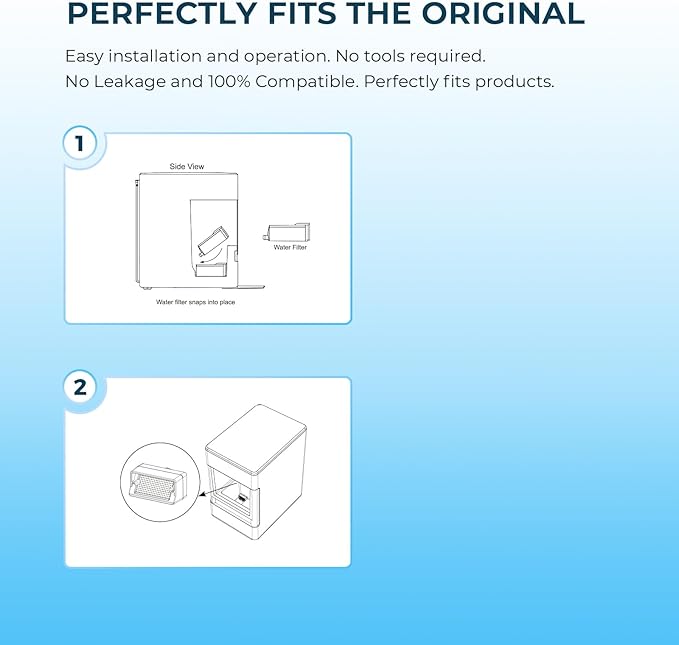 PERFECTLY FITS THE ORIGINAL

Easy installation and operation. No tools required.
No Leakage and 100% Compatible. Perfectly fits products.

1

Side View

Water Filter

Water filter snaps into place

2