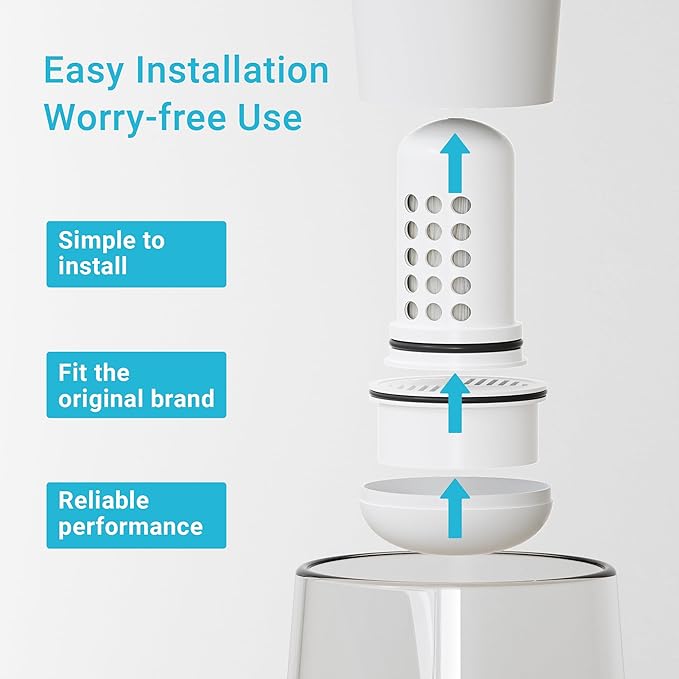 Easy Installation
Worry-free Use

Simple to install

Fit the original brand

Reliable performance