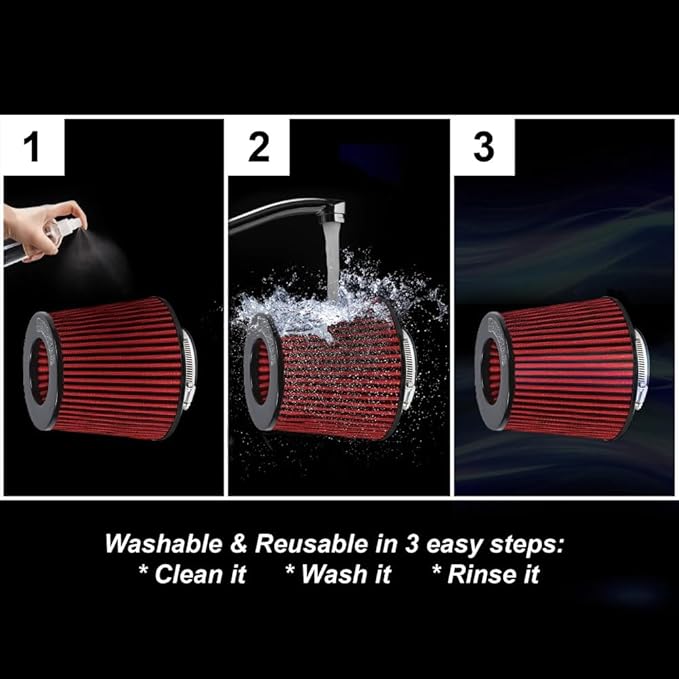 1

2

3

Washable & Reusable in 3 easy steps:
* Clean it * Wash it * Rinse it