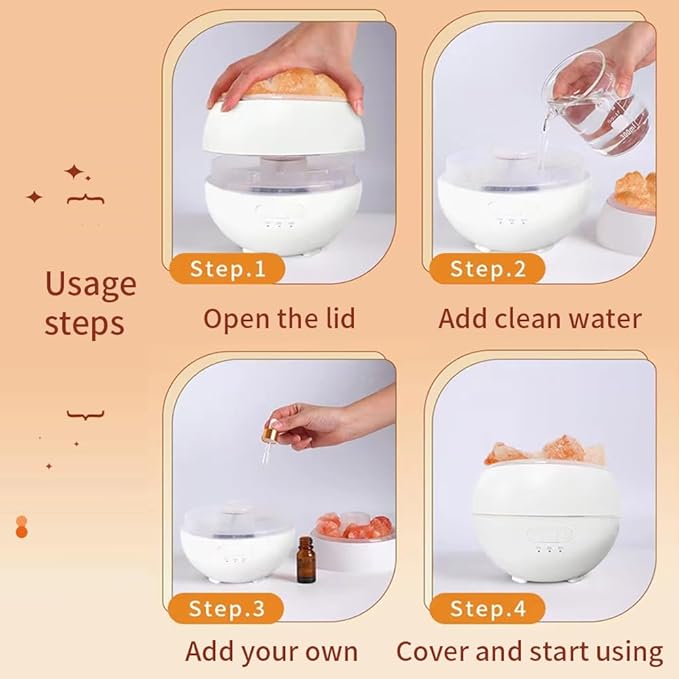 Usage steps

Step.1
Open the lid

Step.2
Add clean water

Step.3
Add your own

Step.4
Cover and start using