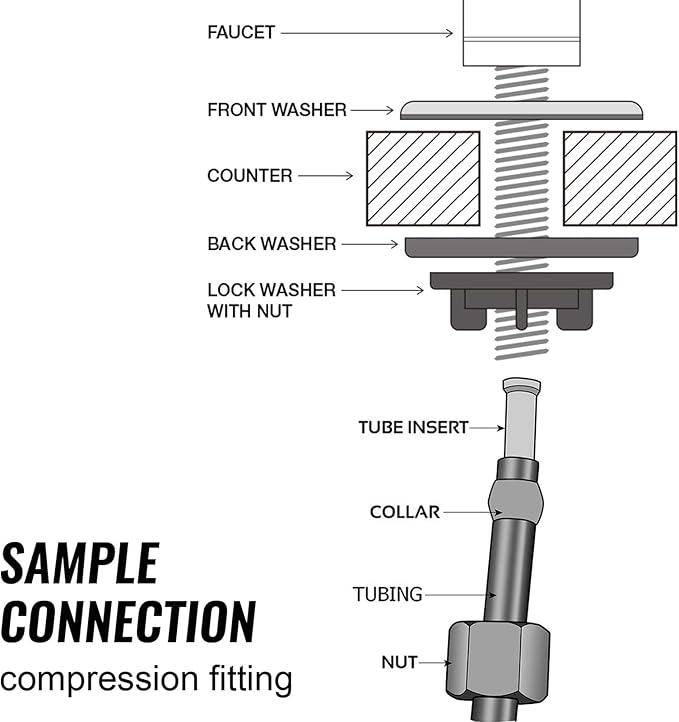 FAUCET

FRONT WASHER

COUNTER

BACK WASHER

LOCK WASHER WITH NUT

TUBE INSERT

COLLAR

TUBING

NUT

SAMPLE CONNECTION

compression fitting