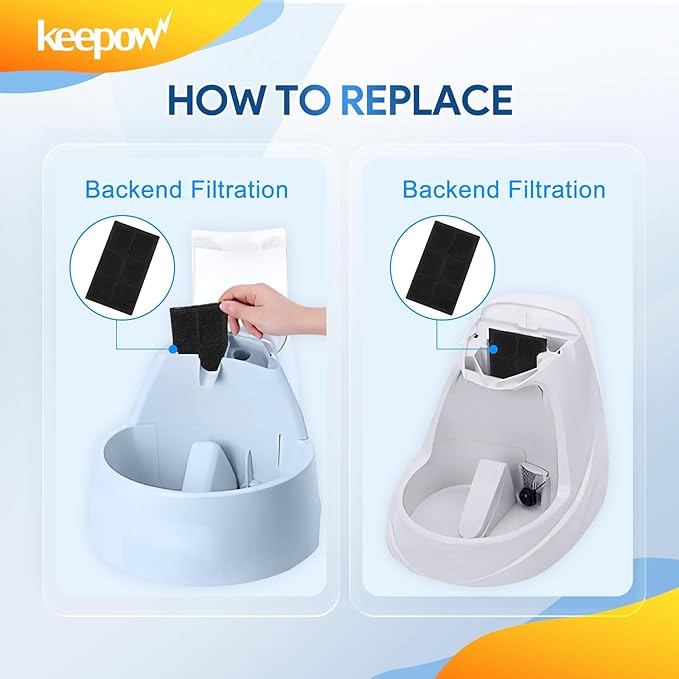 keepow

HOW TO REPLACE

Backend Filtration

Backend Filtration