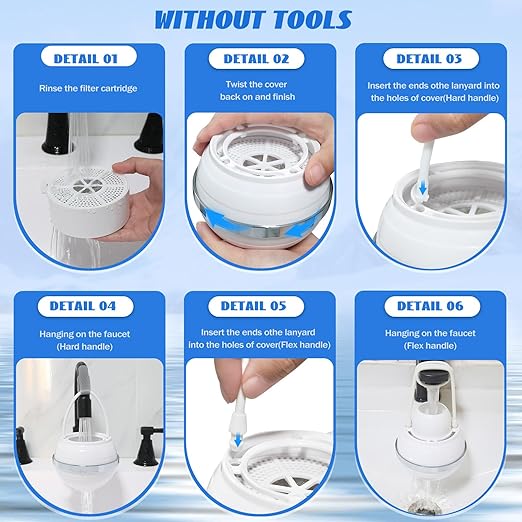 WITHOUT TOOLS

DETAIL 01

Rinse the filter cartridge

DETAIL 02

Twist the cover back on and finish

DETAIL 03

Insert the ends othe lanyard into the holes of cover(Hard handle)

DETAIL 04

Hanging on the faucet (Hard handle)

DETAIL 05

Insert the ends othe lanyard into the holes of cover(Flex handle)

DETAIL 06

Hanging on the faucet (Flex handle)