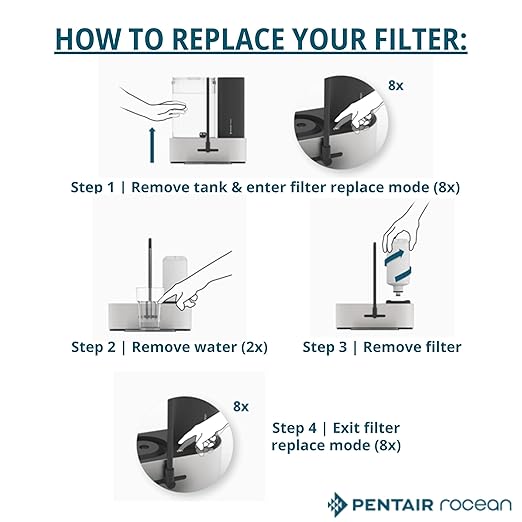 HOW TO REPLACE YOUR FILTER:

8x

Step 1 | Remove tank & enter filter replace mode (8x)

Step 2 | Remove water (2x)

Step 3 | Remove filter

8x

Step 4 | Exit filter replace mode (8x)

PENTAIR rocean