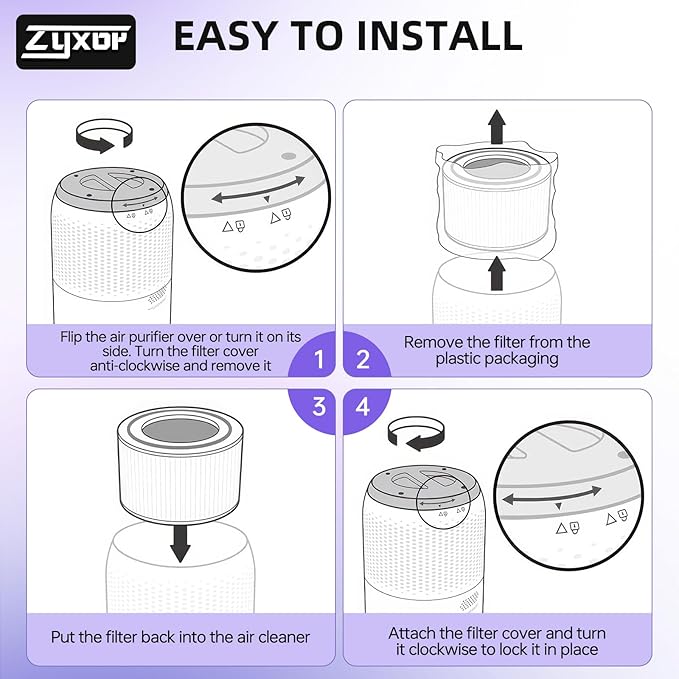 Zyxor

EASY TO INSTALL

Flip the air purifier over or turn it on its side. Turn the filter cover anti-clockwise and remove it

1

2

Remove the filter from the plastic packaging

3

4

Put the filter back into the air cleaner

Attach the filter cover and turn it clockwise to lock it in place