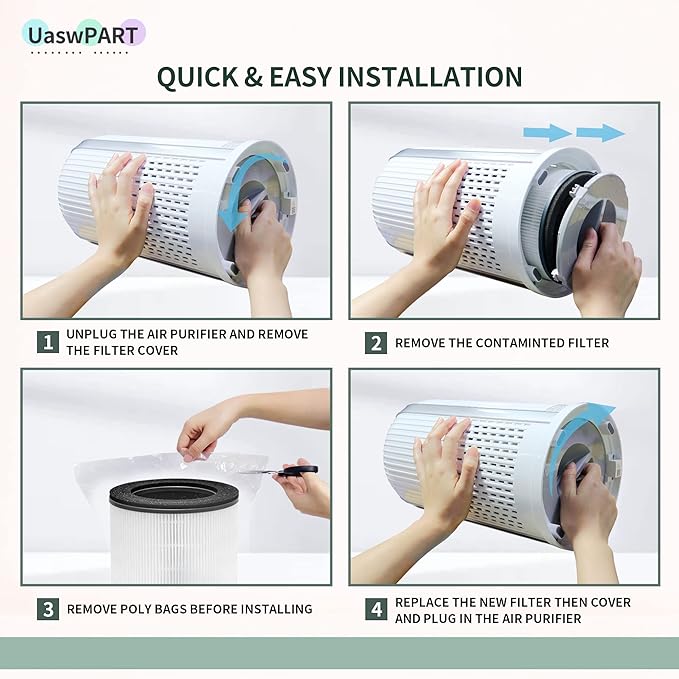 UaswPART

QUICK & EASY INSTALLATION

1 UNPLUG THE AIR PURIFIER AND REMOVE THE FILTER COVER

2 REMOVE THE CONTAMINTED FILTER

3 REMOVE POLY BAGS BEFORE INSTALLING

4 REPLACE THE NEW FILTER THEN COVER AND PLUG IN THE AIR PURIFIER