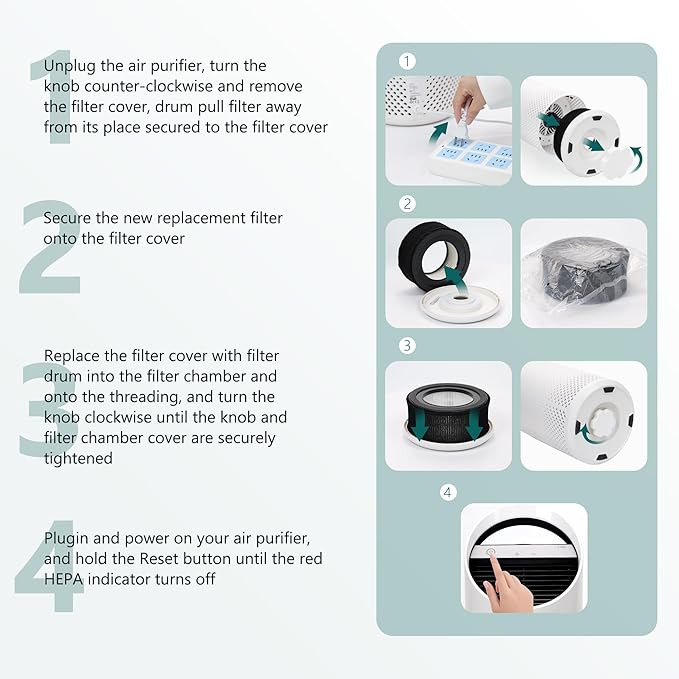 1
Unplug the air purifier, turn the knob counter-clockwise and remove the filter cover, drum pull filter away from its place secured to the filter cover

2
Secure the new replacement filter onto the filter cover

3
Replace the filter cover with filter drum into the filter chamber and onto the threading, and turn the knob clockwise until the knob and filter chamber cover are securely tightened

4
Plugin and power on your air purifier, and hold the Reset button until the red HEPA indicator turns off

1

2

3

4