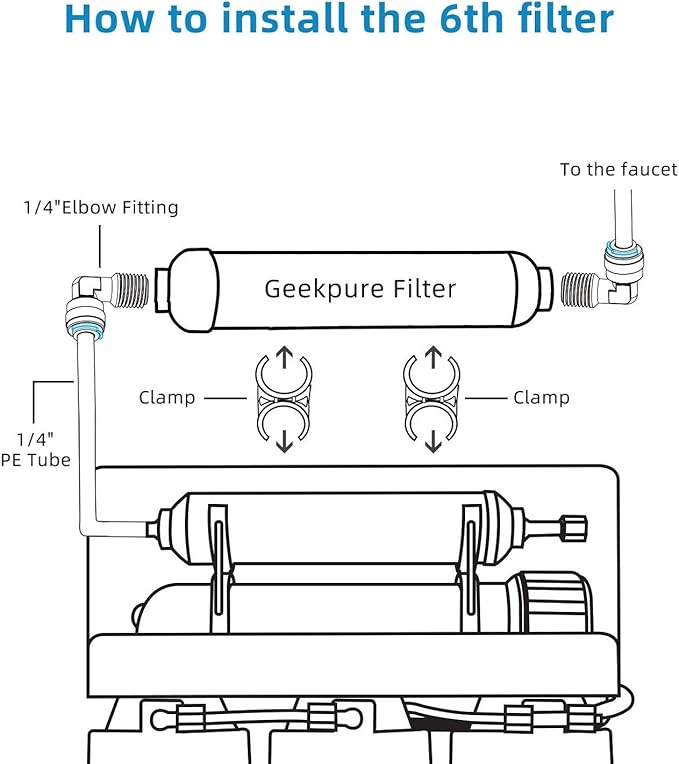 How to install the 6th filter

To the faucet

1/4"Elbow Fitting

Geekpure Filter

Clamp

Clamp

1/4" PE Tube