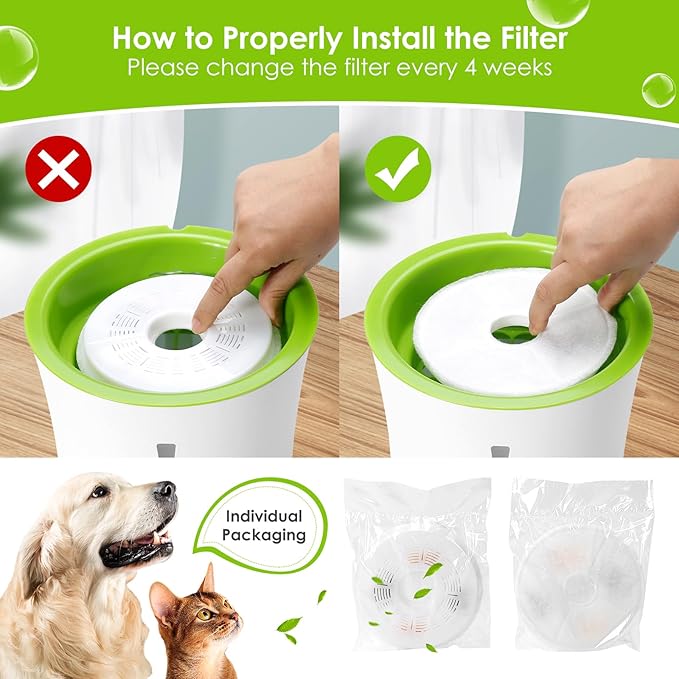 How to Properly Install the Filter
Please change the filter every 4 weeks

Individual Packaging