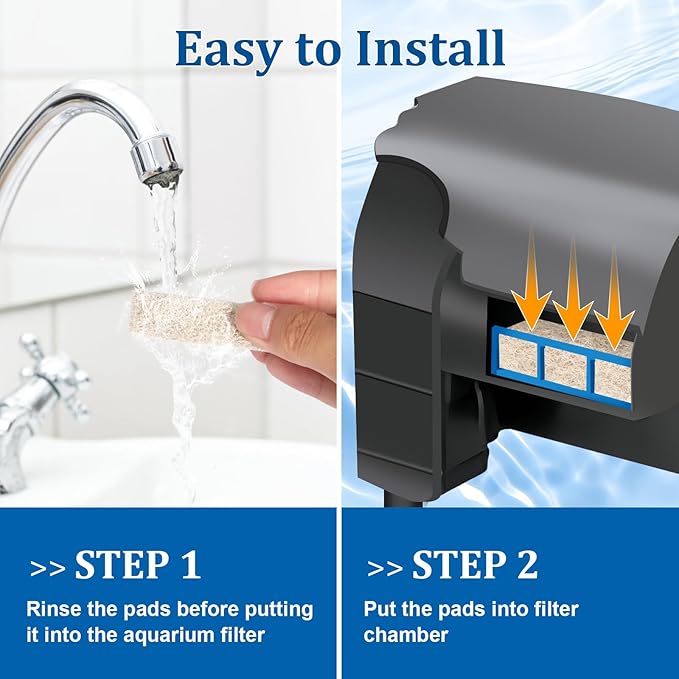 Easy to Install

>> STEP 1

Rinse the pads before putting it into the aquarium filter

>> STEP 2

Put the pads into filter chamber