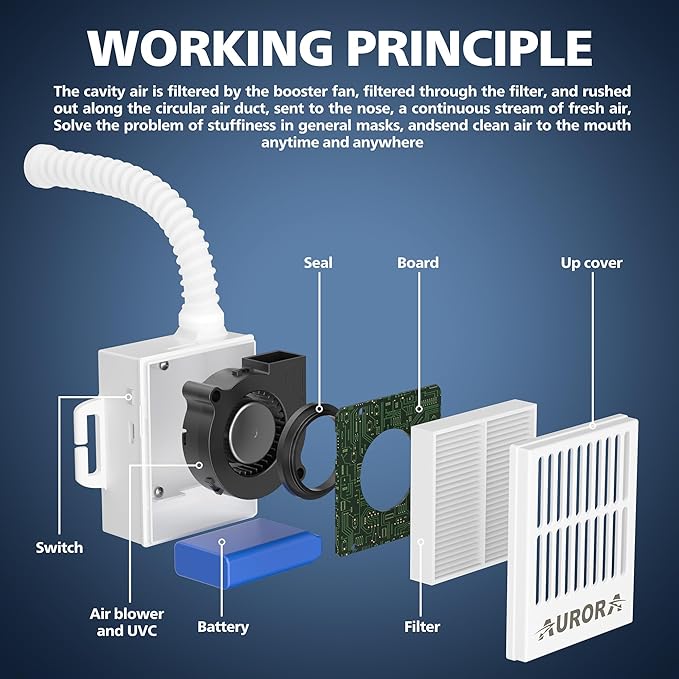 WORKING PRINCIPLE

The cavity air is filtered by the booster fan, filtered through the filter, and rushed out along the circular air duct, sent to the nose, a continuous stream of fresh air, Solve the problem of stuffiness in general masks, andsend clean air to the mouth anytime and anywhere

Seal

Board

Up cover

Switch

Air blower and UVC

Battery

Filter

AURORA