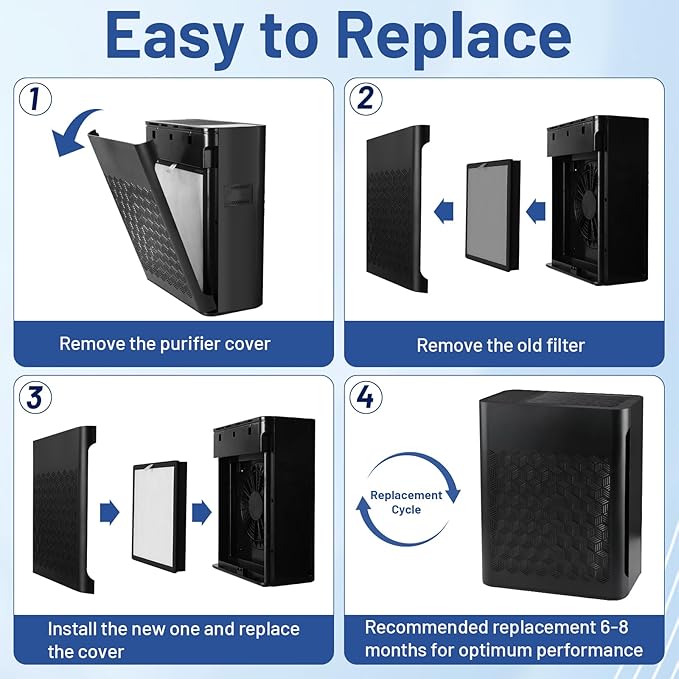 Easy to Replace

1

Remove the purifier cover

2

Remove the old filter

3

Install the new one and replace the cover

4

Replacement Cycle

Recommended replacement 6-8 months for optimum performance