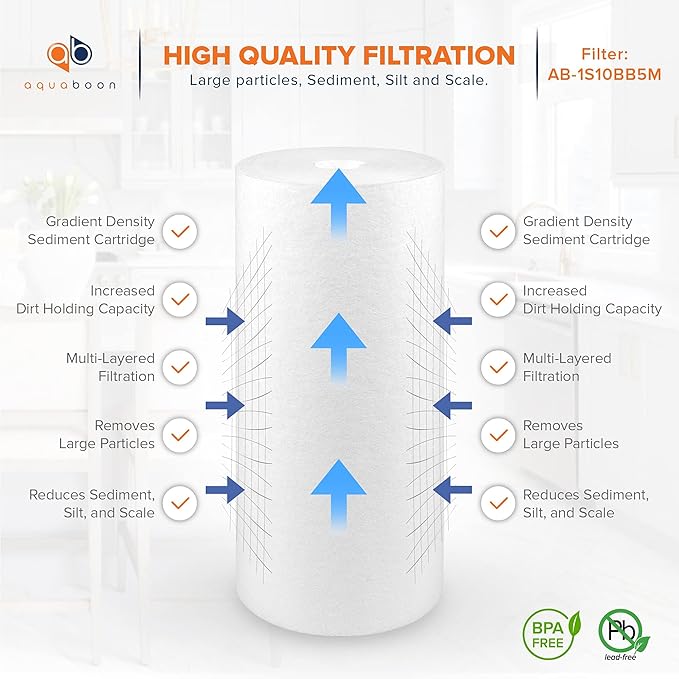 ab
aquaboon

HIGH QUALITY FILTRATION
Large particles, Sediment, Silt and Scale.

Filter:
AB-1S10BB5M

Gradient Density Sediment Cartridge

Increased Dirt Holding Capacity

Multi-Layered Filtration

Removes Large Particles

Reduces Sediment, Silt, and Scale

Gradient Density Sediment Cartridge

Increased Dirt Holding Capacity

Multi-Layered Filtration

Removes Large Particles

Reduces Sediment, Silt, and Scale

BPA FREE

Pb
lead-free