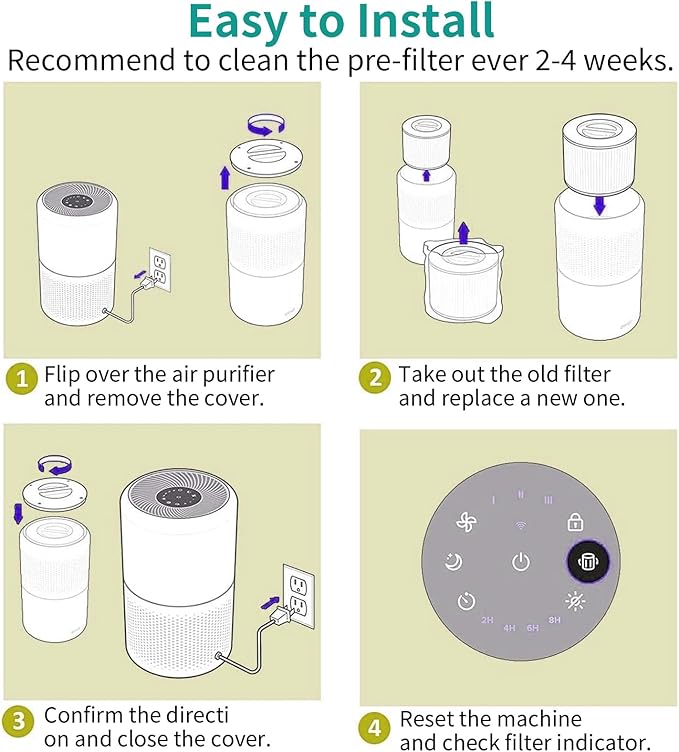 Easy to Install
Recommend to clean the pre-filter ever 2-4 weeks.

1 Flip over the air purifier and remove the cover.

2 Take out the old filter and replace a new one.

3 Confirm the directi on and close the cover.

I II III
2H 4H 6H 8H

4 Reset the machine and check filter indicator.