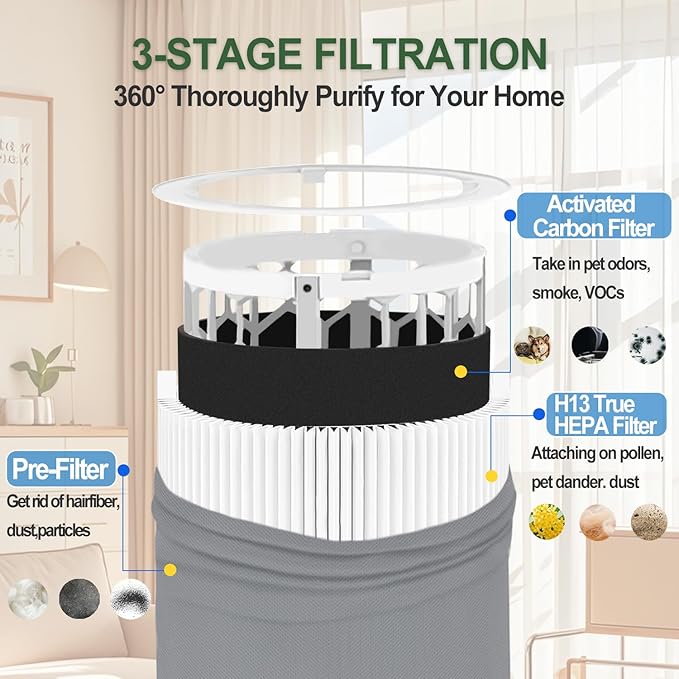 3-STAGE FILTRATION
360° Thoroughly Purify for Your Home

Activated Carbon Filter
Take in pet odors, smoke, VOCs

H13 True HEPA Filter
Attaching on pollen, pet dander. dust

Pre-Filter
Get rid of hairfiber, dust,particles