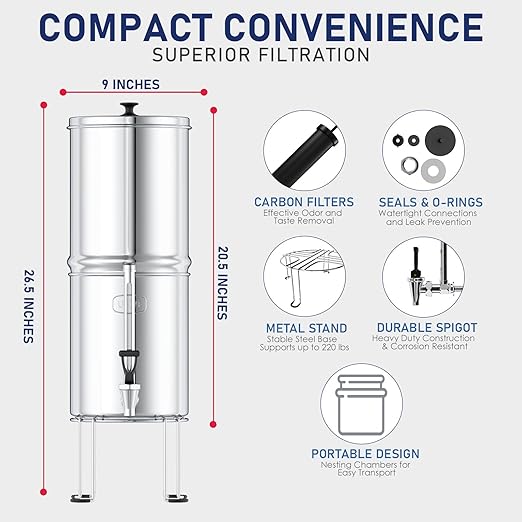 COMPACT CONVENIENCE
SUPERIOR FILTRATION

9 INCHES

26.5 INCHES

20.5 INCHES

CARBON FILTERS
Effective Odor and Taste Removal

SEALS & O-RINGS
Watertight Connections and Leak Prevention

METAL STAND
Stable Steel Base Supports up to 220 lbs

DURABLE SPIGOT
Heavy Duty Construction & Corrosion Resistant

PORTABLE DESIGN
Nesting Chambers for Easy Transport