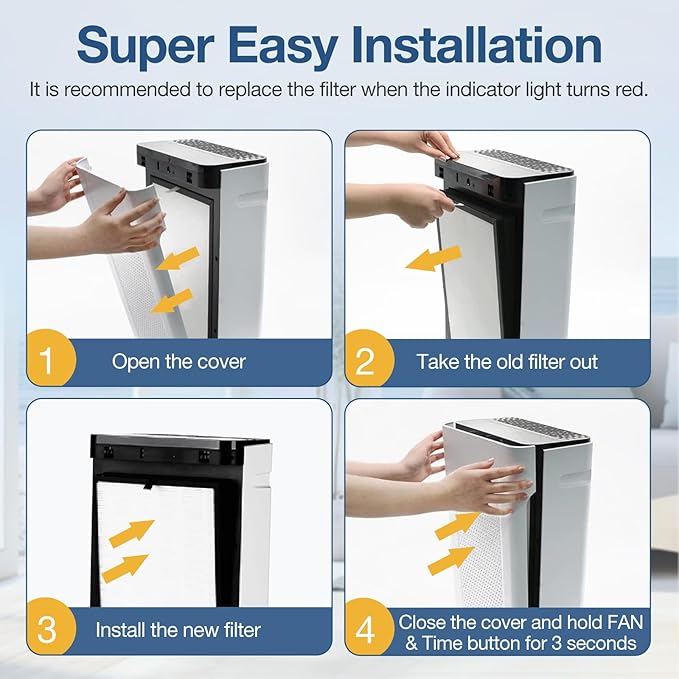 Super Easy Installation

It is recommended to replace the filter when the indicator light turns red.

1 Open the cover

2 Take the old filter out

3 Install the new filter

4 Close the cover and hold FAN & Time button for 3 seconds