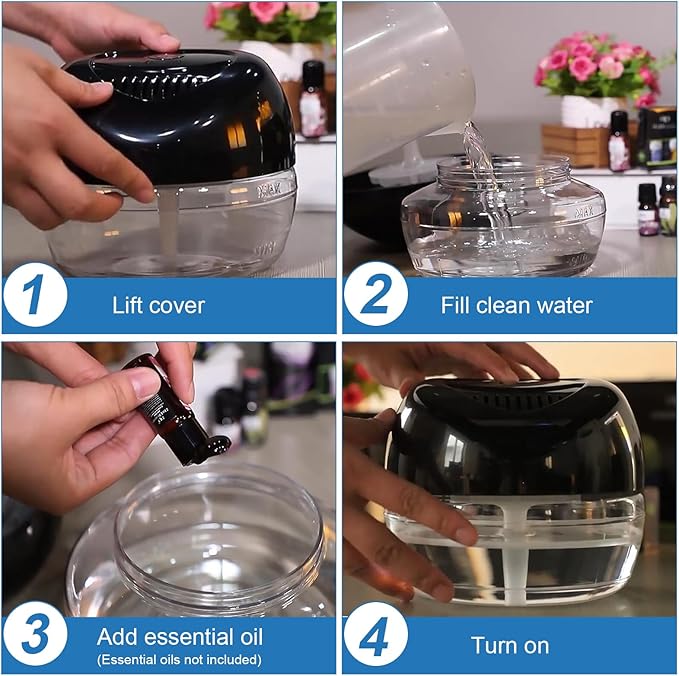 MAX

1 Lift cover

MAX

2 Fill clean water

3 Add essential oil
(Essential oils not included)

4 Turn on