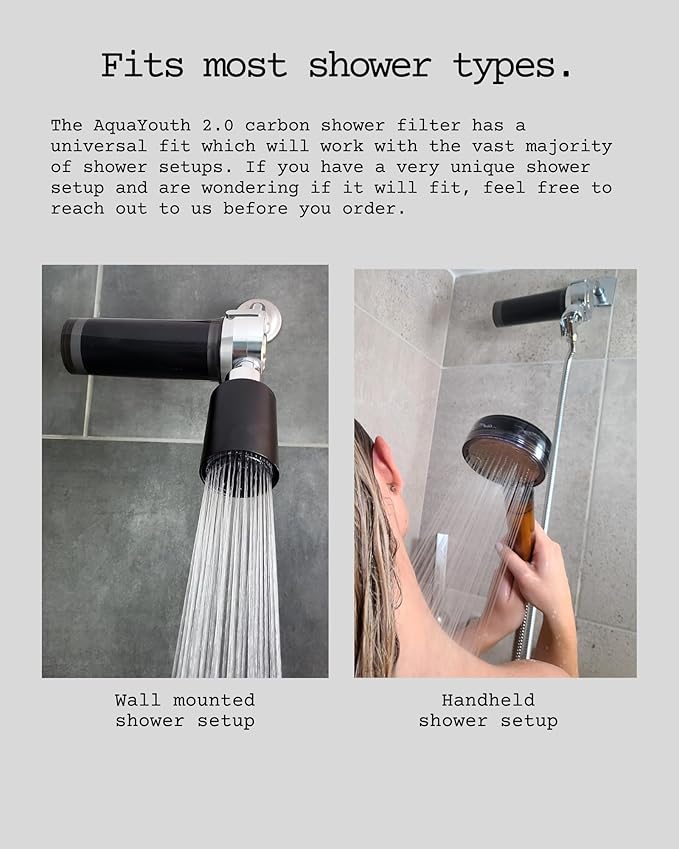 Fits most shower types.

The AquaYouth 2.0 carbon shower filter has a universal fit which will work with the vast majority of shower setups. If you have a very unique shower setup and are wondering if it will fit, feel free to reach out to us before you order.

Wall mounted shower setup

Handheld shower setup