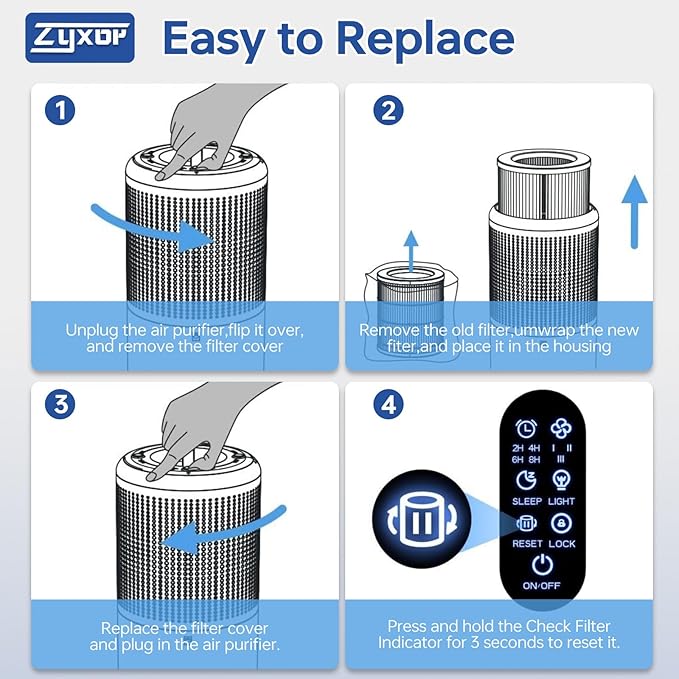 Zyxop

Easy to Replace

1

Unplug the air purifier,flip it over, and remove the filter cover

2

Remove the old filter,umwrap the new fiter,and place it in the housing

3

Replace the filter cover and plug in the air purifier.

4

2H 4H
6H 8H

I II
III

SLEEP LIGHT

RESET LOCK

ON/OFF

Press and hold the Check Filter Indicator for 3 seconds to reset it.