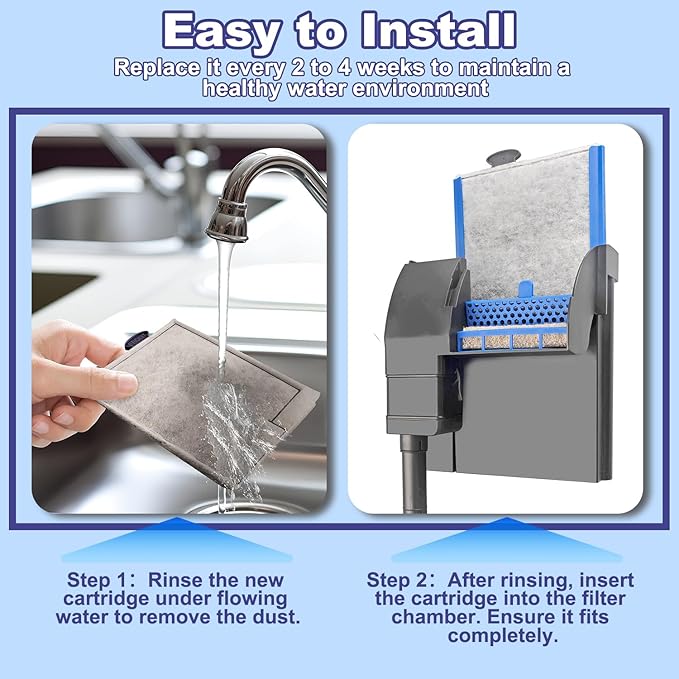 Easy to Install

Replace it every 2 to 4 weeks to maintain a healthy water environment

Step 1: Rinse the new cartridge under flowing water to remove the dust.

Step 2: After rinsing, insert the cartridge into the filter chamber. Ensure it fits completely.