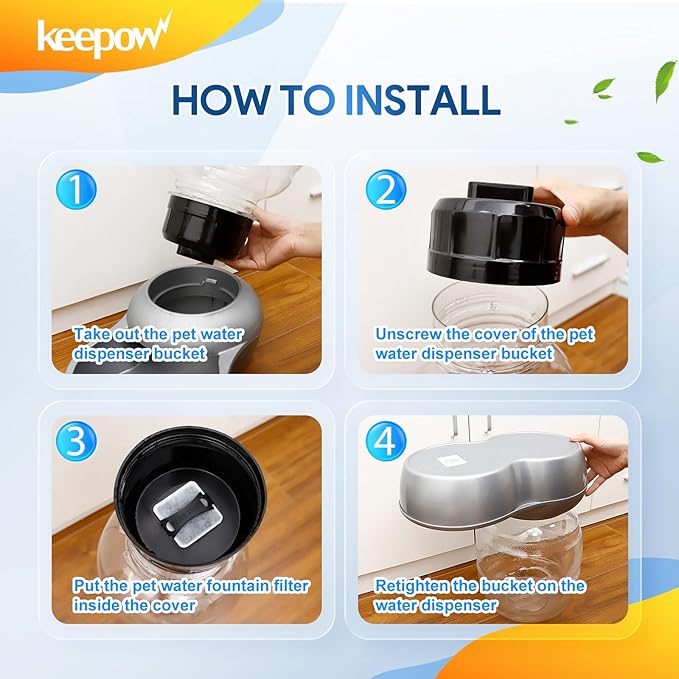 keepow

HOW TO INSTALL

1
Take out the pet water dispenser bucket

2
Unscrew the cover of the pet water dispenser bucket

3
Put the pet water fountain filter inside the cover

4
Retighten the bucket on the water dispenser