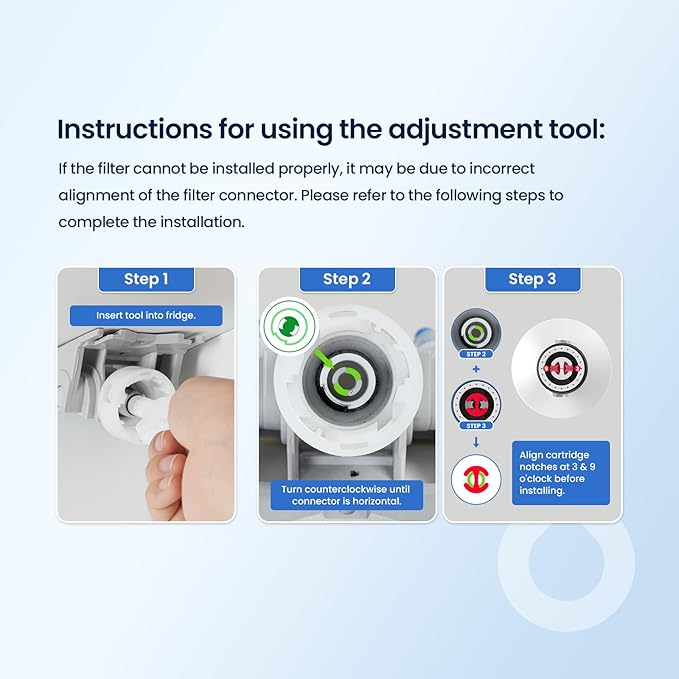 Instructions for using the adjustment tool:

If the filter cannot be installed properly, it may be due to incorrect alignment of the filter connector. Please refer to the following steps to complete the installation.

Step 1

Insert tool into fridge.

Step 2

Turn counterclockwise until connector is horizontal.

Step 3

STEP 2

+

STEP 3

↓

Align cartridge notches at 3 & 9 o'clock before installing.