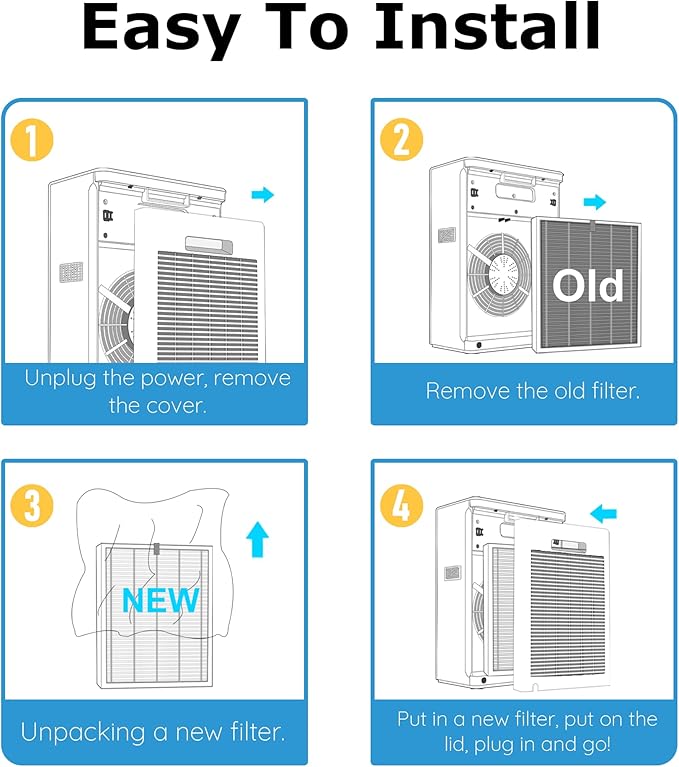 Easy To Install

1

Unplug the power, remove the cover.

2

Old

Remove the old filter.

3

NEW

Unpacking a new filter.

4

Put in a new filter, put on the lid, plug in and go!