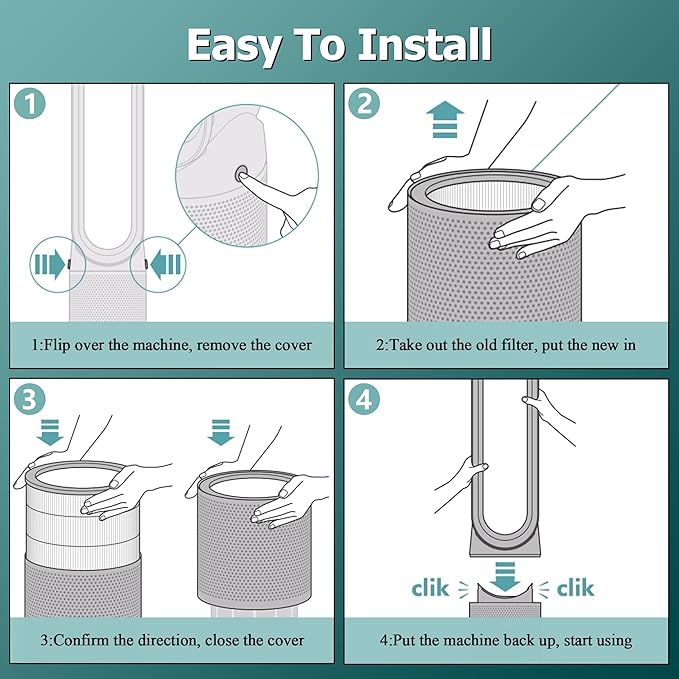 Easy To Install

1

1:Flip over the machine, remove the cover

2

2:Take out the old filter, put the new in

3

3:Confirm the direction, close the cover

4

clik clik

4:Put the machine back up, start using