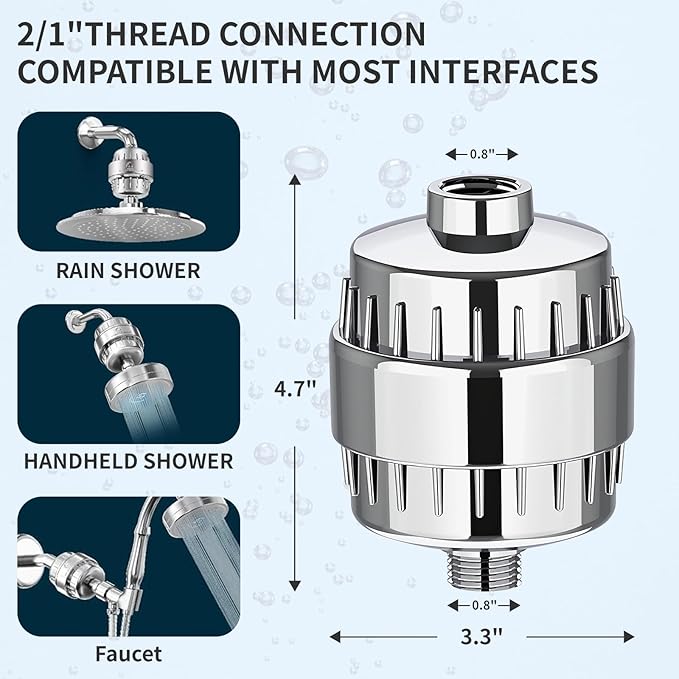 2/1"THREAD CONNECTION
COMPATIBLE WITH MOST INTERFACES

RAIN SHOWER

HANDHELD SHOWER

Faucet

0.8"

4.7"

0.8"

3.3"