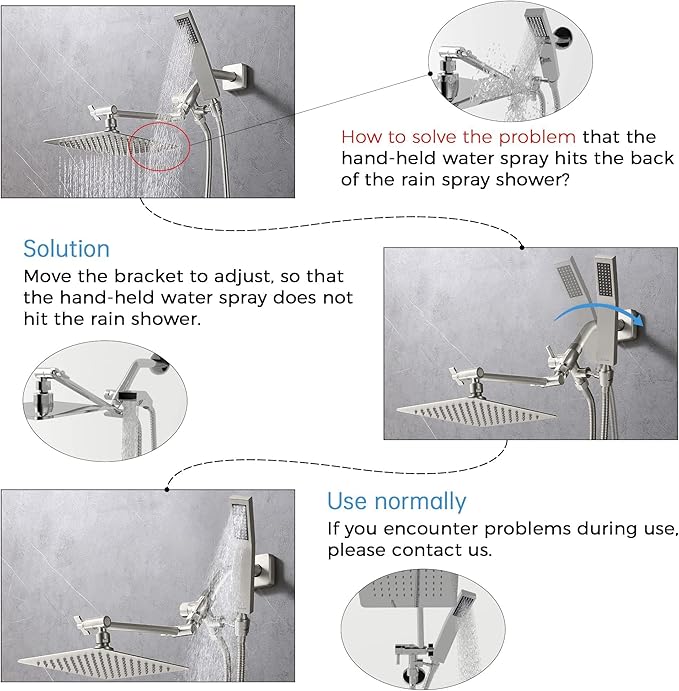 How to solve the problem that the hand-held water spray hits the back of the rain spray shower?

Solution
Move the bracket to adjust, so that the hand-held water spray does not hit the rain shower.

Use normally
If you encounter problems during use, please contact us.