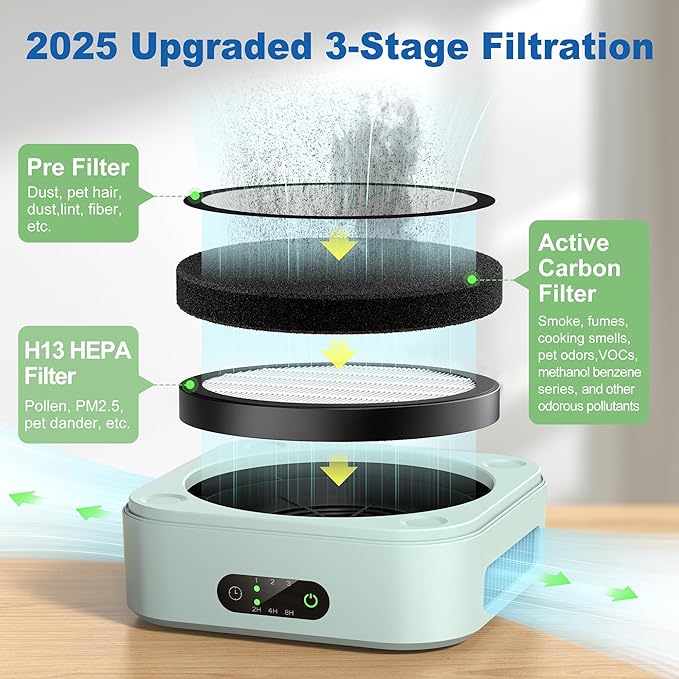 2025 Upgraded 3-Stage Filtration

Pre Filter
Dust, pet hair, dust,lint, fiber, etc.

Active Carbon Filter
Smoke, fumes, cooking smells, pet odors,VOCs, methanol benzene series, and other odorous pollutants

H13 HEPA Filter
Pollen, PM2.5, pet dander, etc.

1 2 3
2H 4H 8H