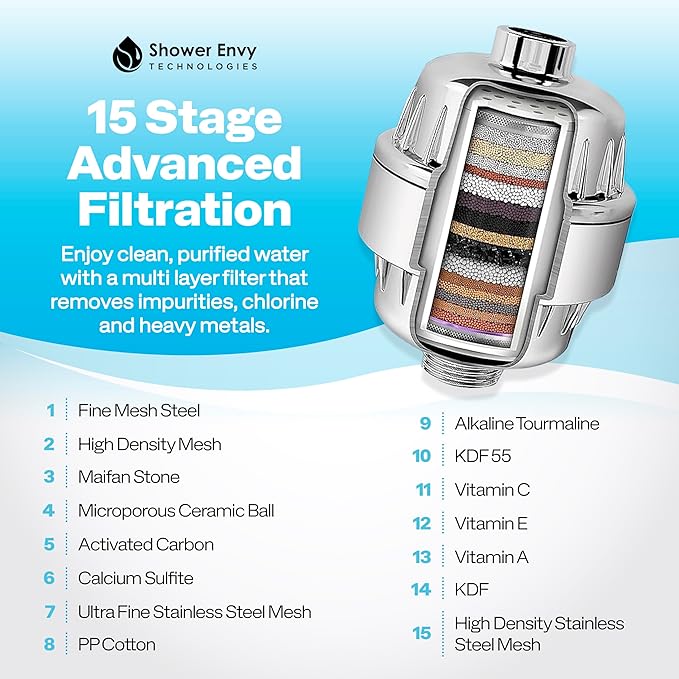 Shower Envy
TECHNOLOGIES

15 Stage Advanced Filtration

Enjoy clean, purified water with a multi layer filter that removes impurities, chlorine and heavy metals.

1 Fine Mesh Steel
2 High Density Mesh
3 Maifan Stone
4 Microporous Ceramic Ball
5 Activated Carbon
6 Calcium Sulfite
7 Ultra Fine Stainless Steel Mesh
8 PP Cotton

9 Alkaline Tourmaline
10 KDF 55
11 Vitamin C
12 Vitamin E
13 Vitamin A
14 KDF
15 High Density Stainless Steel Mesh