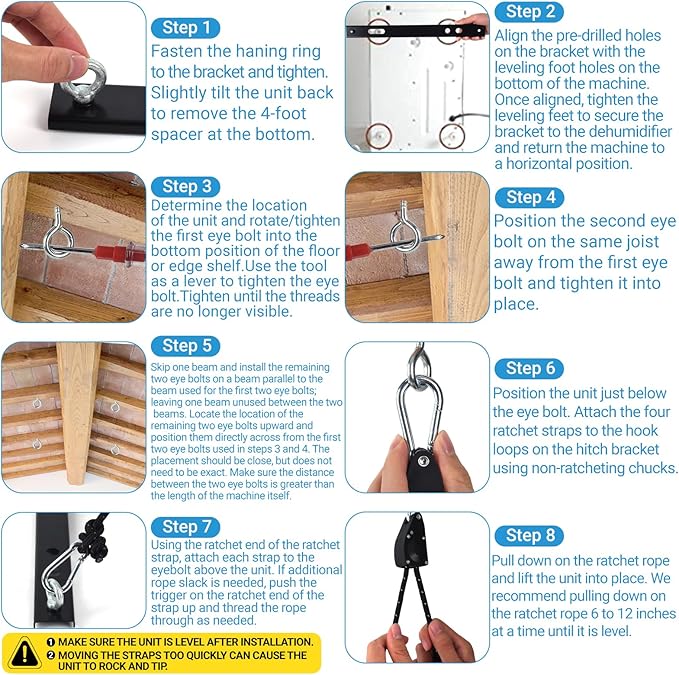 Step 1

Fasten the haning ring to the bracket and tighten. Slightly tilt the unit back to remove the 4-foot spacer at the bottom.

Step 2

Align the pre-drilled holes on the bracket with the leveling foot holes on the bottom of the machine. Once aligned, tighten the leveling feet to secure the bracket to the dehumidifier and return the machine to a horizontal position.

Step 3

Determine the location of the unit and rotate/tighten the first eye bolt into the bottom position of the floor or edge shelf.Use the tool as a lever to tighten the eye bolt.Tighten until the threads are no longer visible.

Step 4

Position the second eye bolt on the same joist away from the first eye bolt and tighten it into place.

Step 5

Skip one beam and install the remaining two eye bolts on a beam parallel to the beam used for the first two eye bolts; leaving one beam unused between the two beams. Locate the location of the remaining two eye bolts upward and position them directly across from the first two eye bolts used in steps 3 and 4. The placement should be close, but does not need to be exact. Make sure the distance between the two eye bolts is greater than the length of the machine itself.

Step 6

Position the unit just below the eye bolt. Attach the four ratchet straps to the hook loops on the hitch bracket using non-ratcheting chucks.

Step 7

Using the ratchet end of the ratchet strap, attach each strap to the eyebolt above the unit. If additional rope slack is needed, push the trigger on the ratchet end of the strap up and thread the rope through as needed.

Step 8

Pull down on the ratchet rope and lift the unit into place. We recommend pulling down on the ratchet rope 6 to 12 inches at a time until it is level.

❶ MAKE SURE THE UNIT IS LEVEL AFTER INSTALLATION.
❷ MOVING THE STRAPS TOO QUICKLY CAN CAUSE THE UNIT TO ROCK AND TIP.