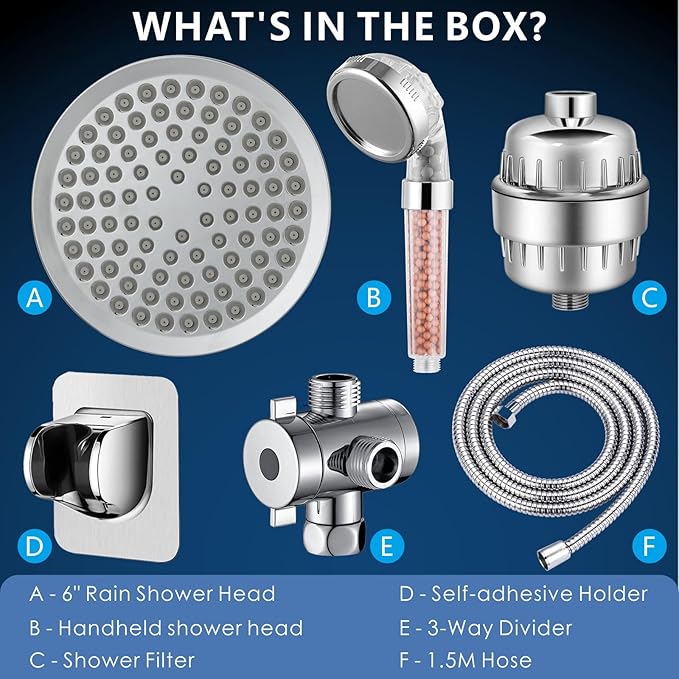 WHAT'S IN THE BOX?

A

B

C

D

E

F

A - 6" Rain Shower Head

B - Handheld shower head

C - Shower Filter

D - Self-adhesive Holder

E - 3-Way Divider

F - 1.5M Hose