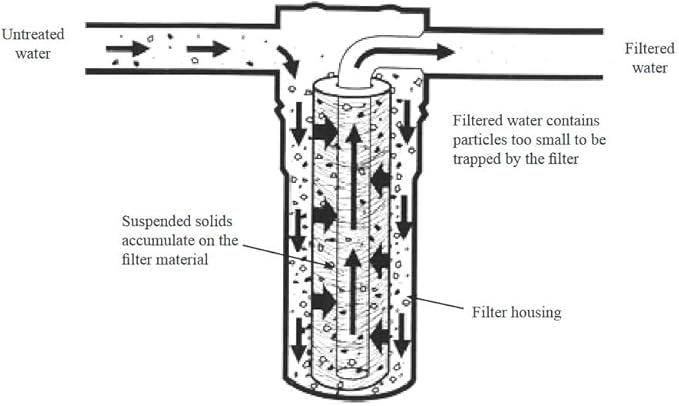 Untreated water

Filtered water

Filtered water contains particles too small to be trapped by the filter

Suspended solids accumulate on the filter material

Filter housing