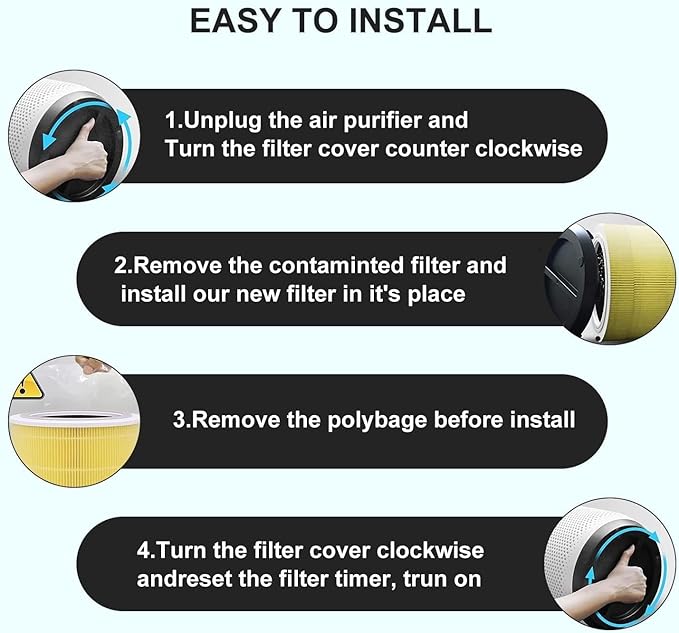 EASY TO INSTALL

1.Unplug the air purifier and Turn the filter cover counter clockwise

2.Remove the contaminted filter and install our new filter in it's place

3.Remove the polybage before install

4.Turn the filter cover clockwise andreset the filter timer, trun on