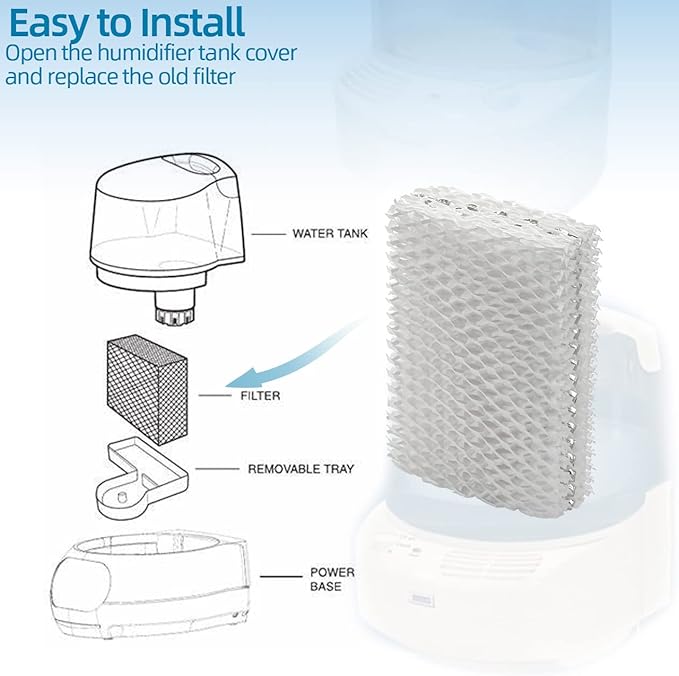 Easy to Install
Open the humidifier tank cover and replace the old filter

WATER TANK

FILTER

REMOVABLE TRAY

POWER BASE