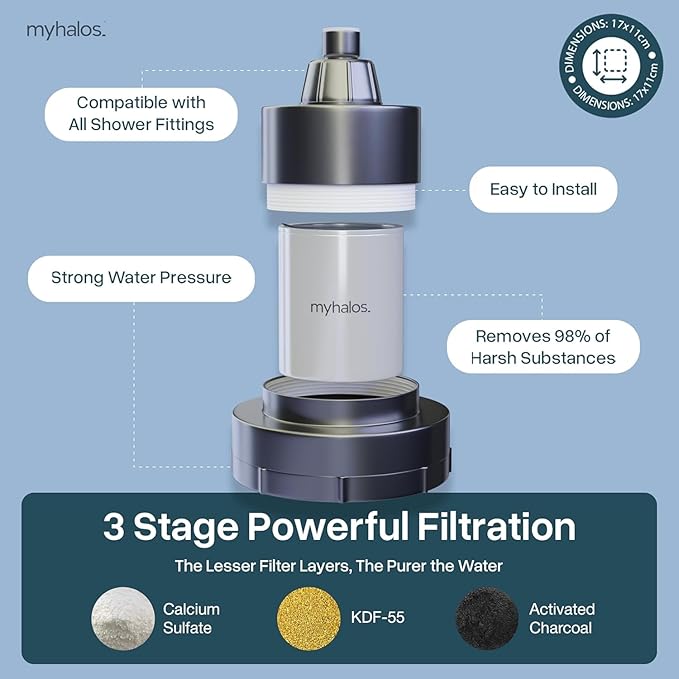 myhalos.

DIMENSIONS: 17x11cm
DIMENSIONS: 17x11cm

Compatible with All Shower Fittings

Easy to Install

Strong Water Pressure

myhalos.

Removes 98% of Harsh Substances

3 Stage Powerful Filtration

The Lesser Filter Layers, The Purer the Water

Calcium Sulfate

KDF-55

Activated Charcoal