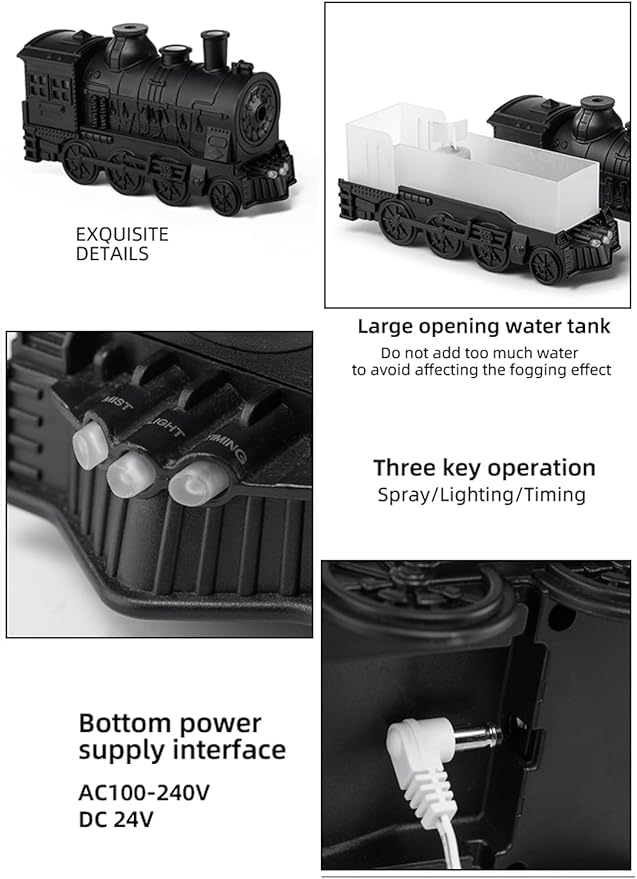 EXQUISITE DETAILS

Large opening water tank
Do not add too much water to avoid affecting the fogging effect

MIST
LIGHT
TIMING

Three key operation
Spray/Lighting/Timing

Bottom power supply interface
AC100-240V
DC 24V