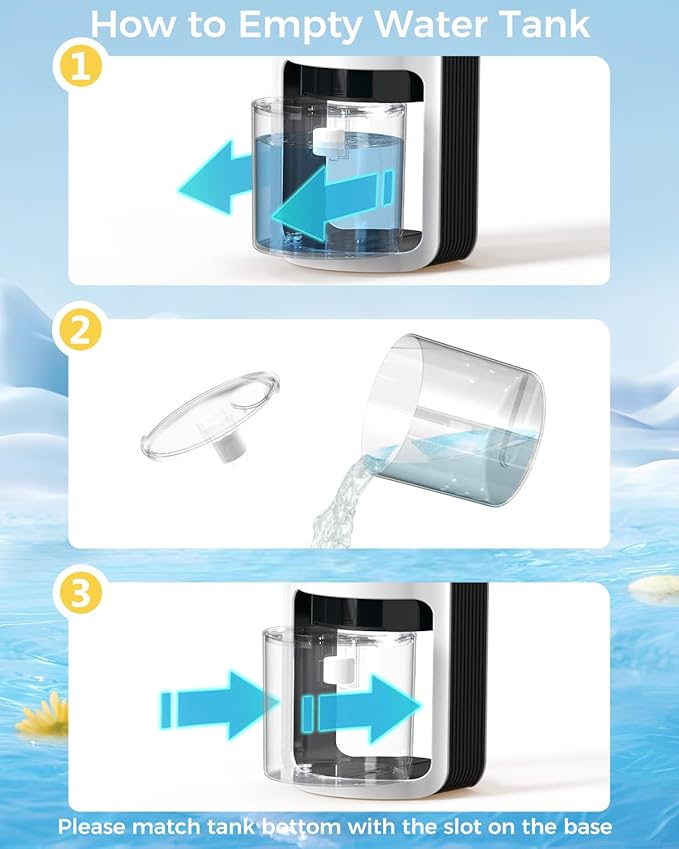 How to Empty Water Tank

1

2

3

Please match tank bottom with the slot on the base