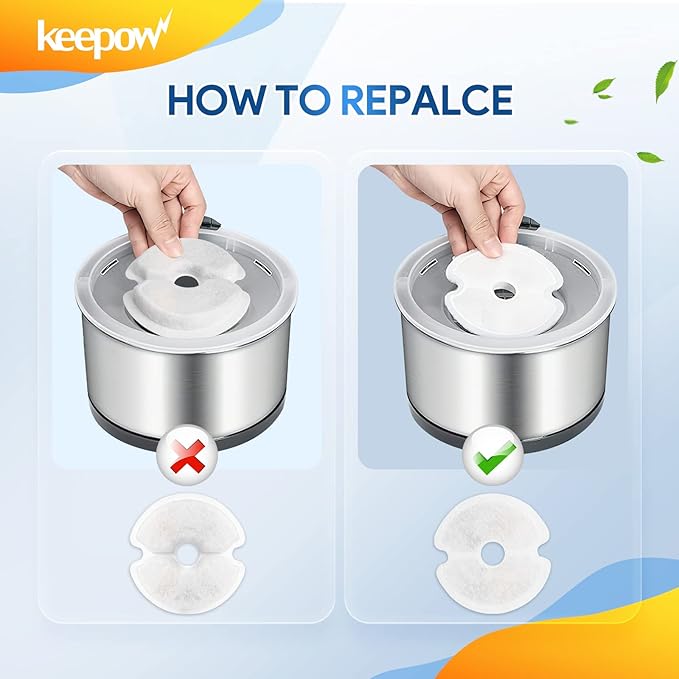 keepow

HOW TO REPALCE