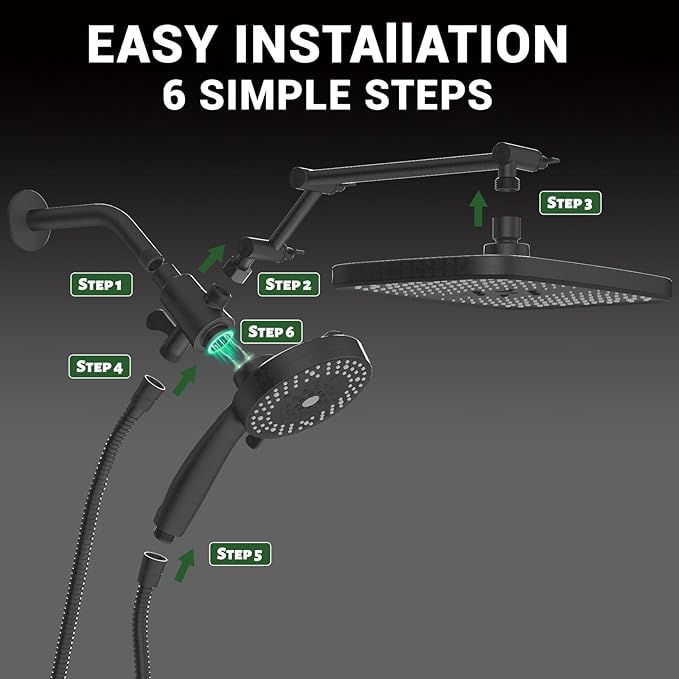 EASY INSTAllATION
6 SIMPLE STEPS

STEP 3

STEP 1

STEP 2

STEP 6

STEP 4

STEP 5