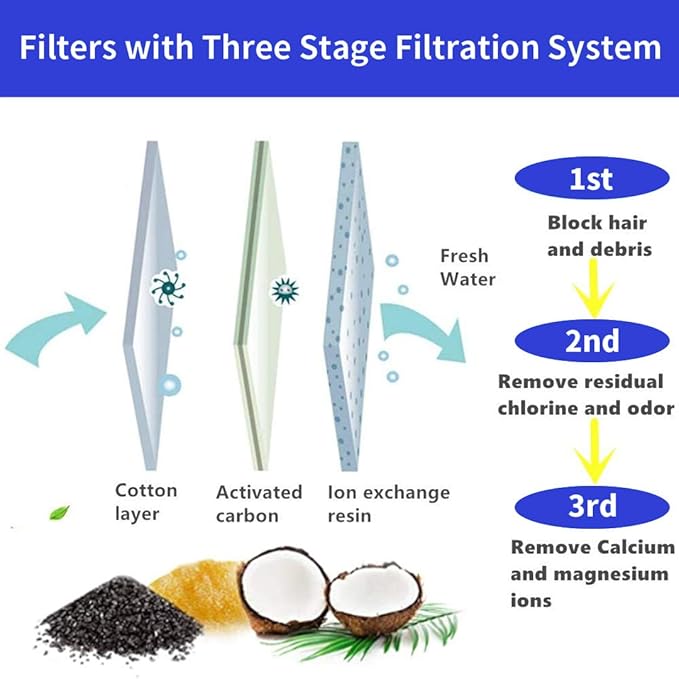 Filters with Three Stage Filtration System

Fresh Water

Cotton layer

Activated carbon

Ion exchange resin

1st

Block hair and debris

2nd

Remove residual chlorine and odor

3rd

Remove Calcium and magnesium ions