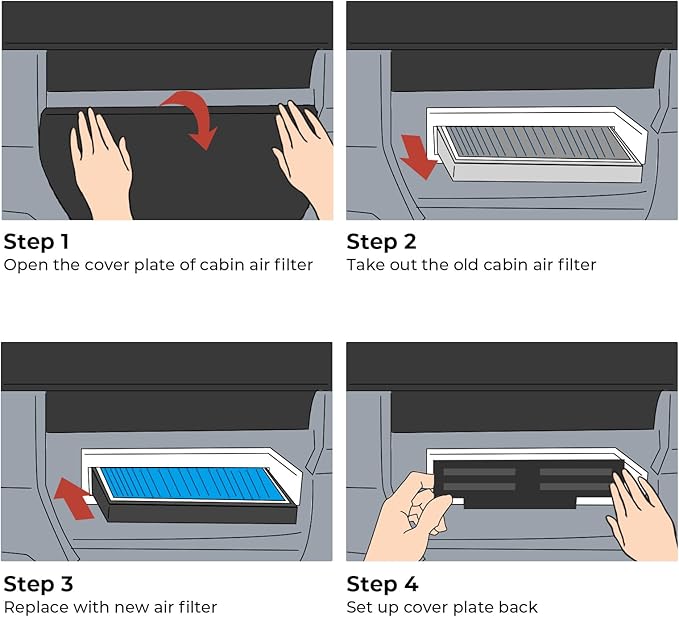 Step 1
Open the cover plate of cabin air filter

Step 2
Take out the old cabin air filter

Step 3
Replace with new air filter

Step 4
Set up cover plate back