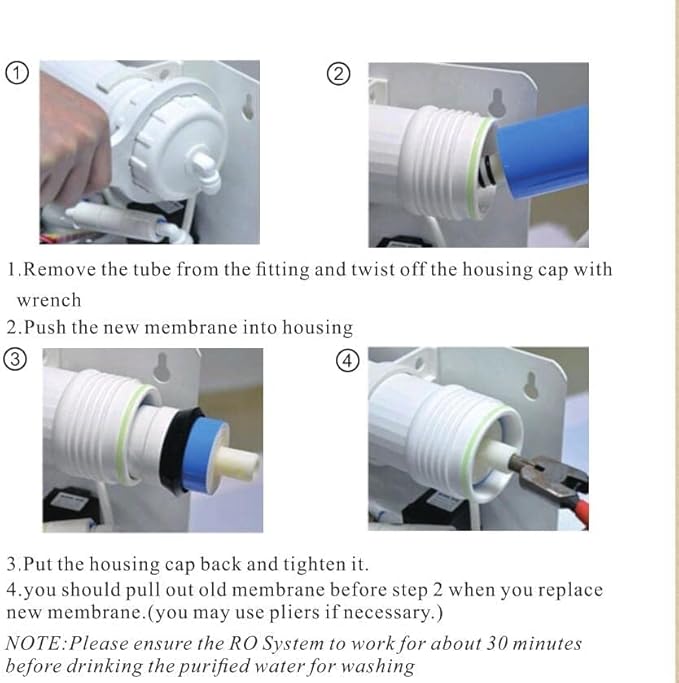 ①

②

1.Remove the tube from the fitting and twist off the housing cap with wrench

2.Push the new membrane into housing

③

④

3.Put the housing cap back and tighten it.

4.you should pull out old membrane before step 2 when you replace new membrane.(you may use pliers if necessary.)

NOTE:Please ensure the RO System to work for about 30 minutes before drinking the purified water for washing