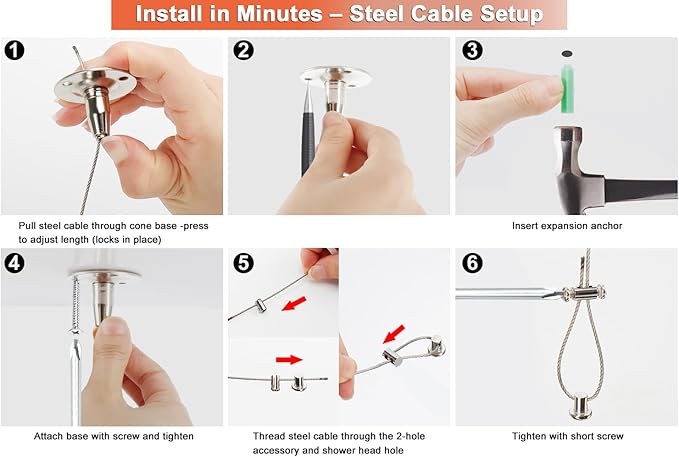 Install in Minutes – Steel Cable Setup

1

Pull steel cable through cone base -press to adjust length (locks in place)

2

3

Insert expansion anchor

4

Attach base with screw and tighten

5

Thread steel cable through the 2-hole accessory and shower head hole

6

Tighten with short screw