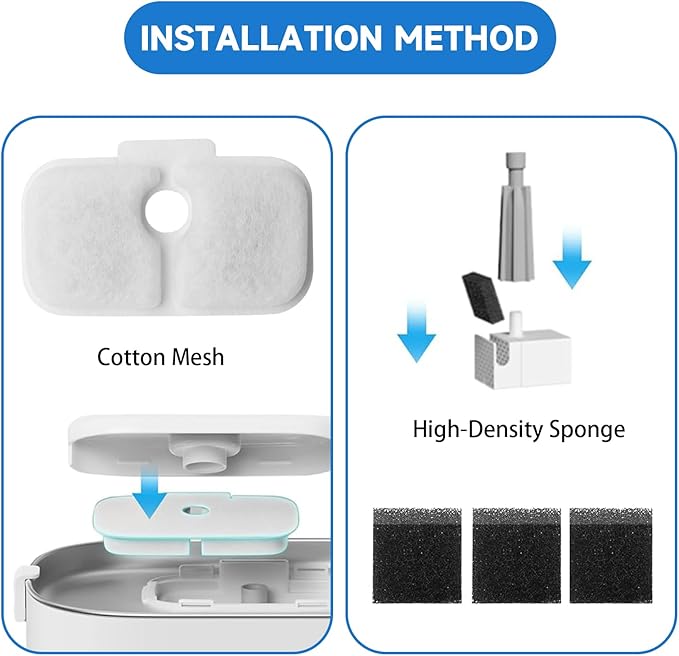 INSTALLATION METHOD

Cotton Mesh

High-Density Sponge