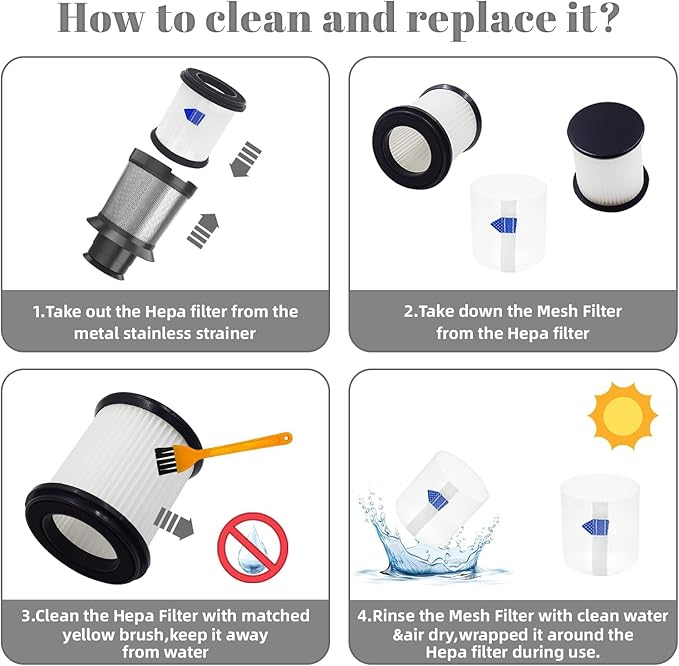 How to clean and replace it?

1.Take out the Hepa filter from the metal stainless strainer

2.Take down the Mesh Filter from the Hepa filter

3.Clean the Hepa Filter with matched yellow brush,keep it away from water

4.Rinse the Mesh Filter with clean water &air dry,wrapped it around the Hepa filter during use.